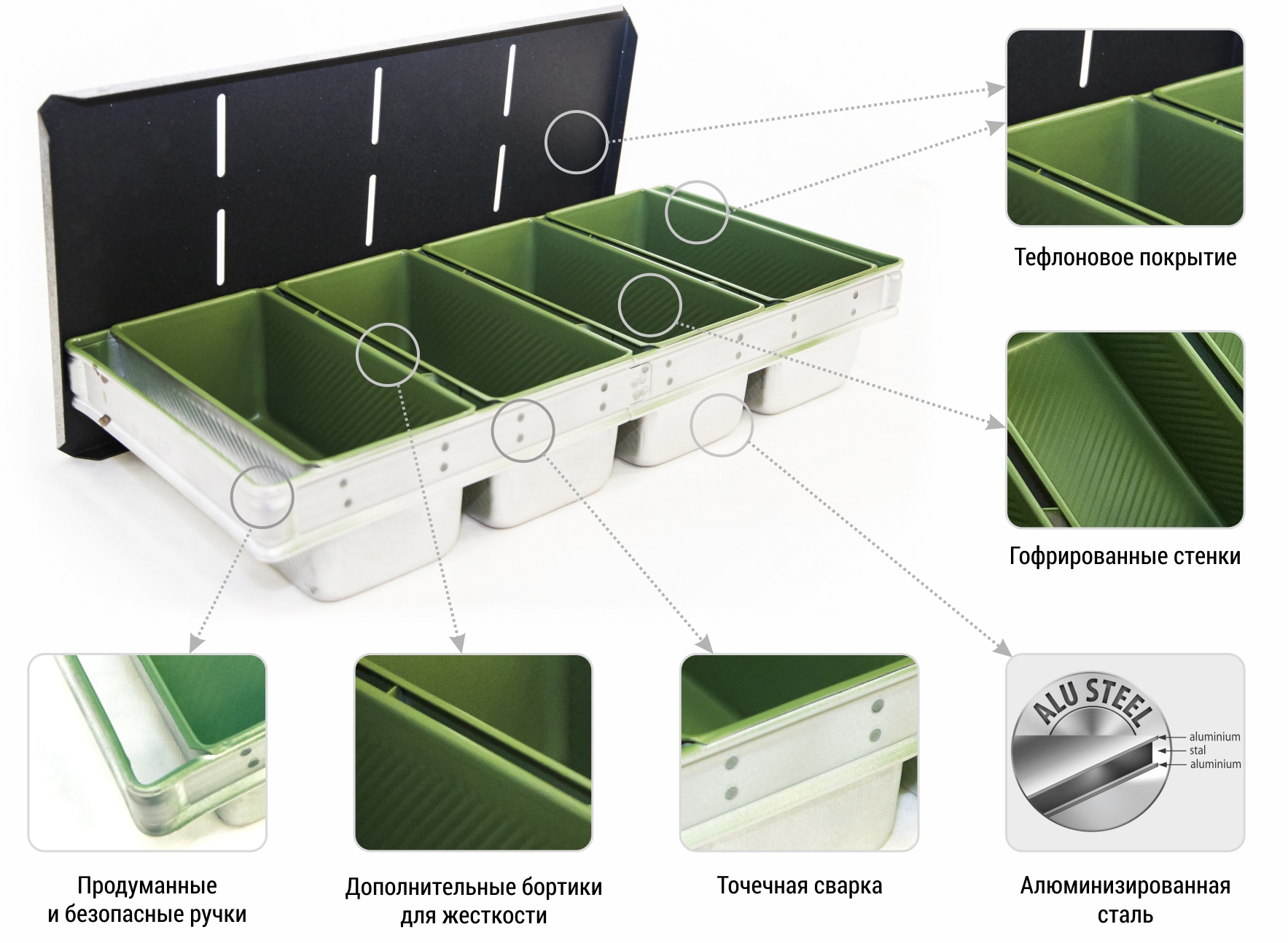 Тефлоновое покрытие

Гофрированные стенки

ALU STEEL

aluminium
stal
aluminium

Продуманные и безопасные ручки

Дополнительные бортики для жесткости

Точечная сварка

Алюминизированная сталь